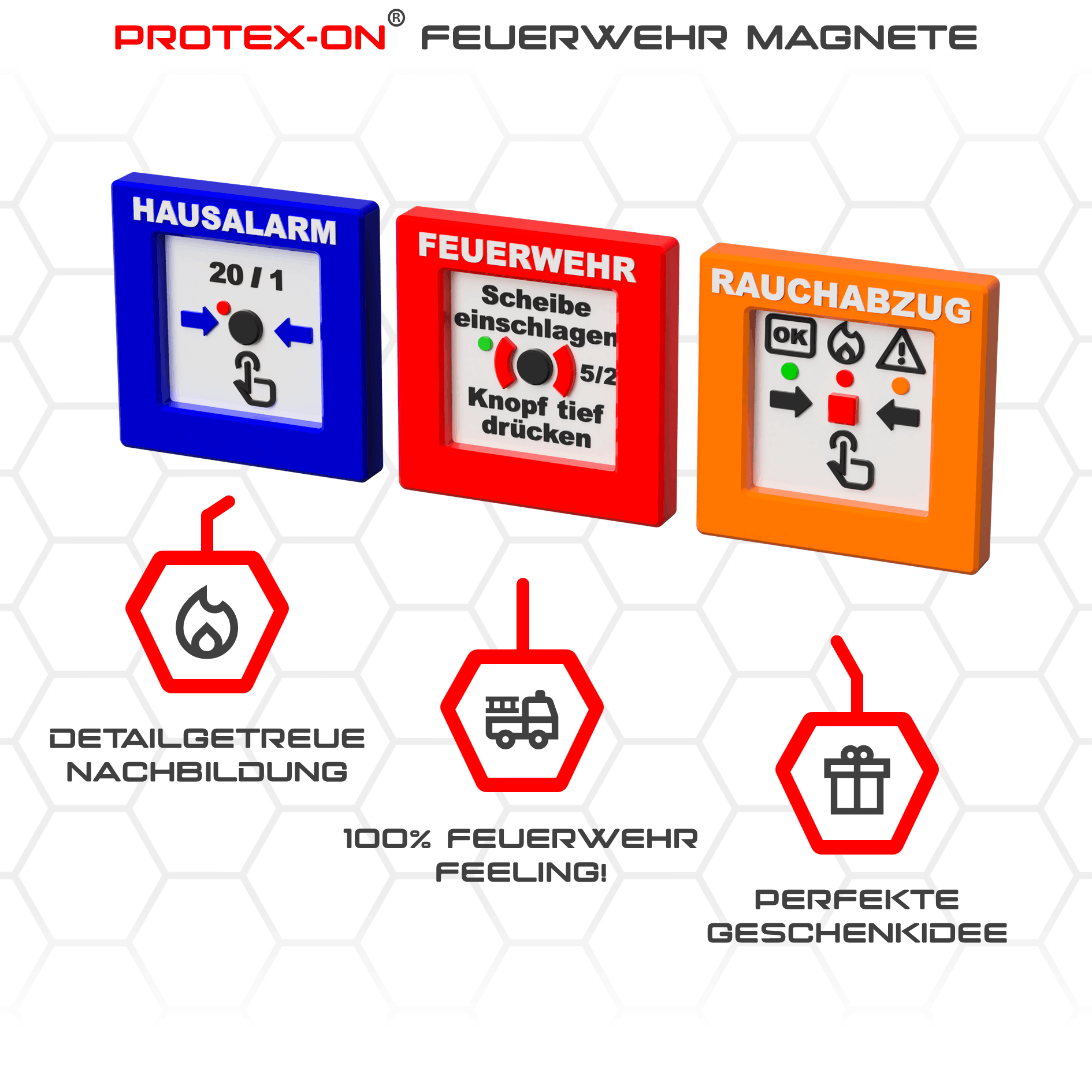 PROTEX-ON® FEUERWEHR MAGNETE

HAUSALARM

20 / 1

FEUERWEHR

Scheibe einschlagen

5/2

Knopf tief drücken

RAUCHABZUG

OK

DETAILGETREUE NACHBILDUNG

100% FEUERWEHR FEELING!

PERFEKTE GESCHENKIDEE