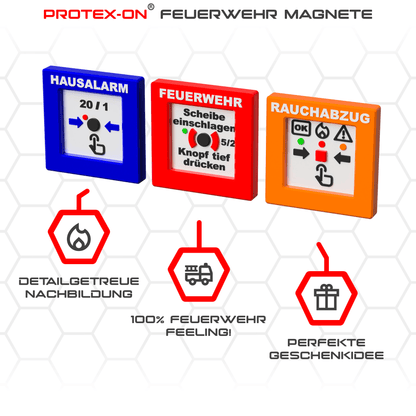 PROTEX-ON® FEUERWEHR MAGNETE

HAUSALARM

20 / 1

FEUERWEHR

Scheibe einschlagen

5/2

Knopf tief drücken

RAUCHABZUG

OK

DETAILGETREUE NACHBILDUNG

100% FEUERWEHR FEELING!

PERFEKTE GESCHENKIDEE