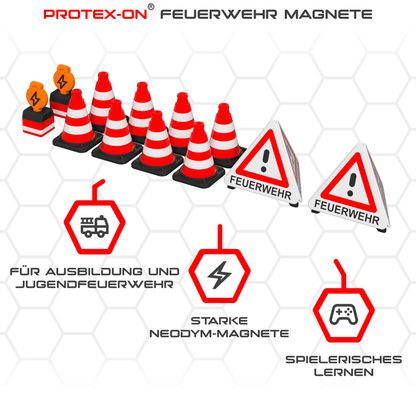 PROTEX-ON® FEUERWEHR MAGNETE

FEUERWEHR

FEUERWEHR

FÜR AUSBILDUNG UND JUGENDFEUERWEHR

STARKE NEODYM-MAGNETE

SPIELERISCHES LERNEN