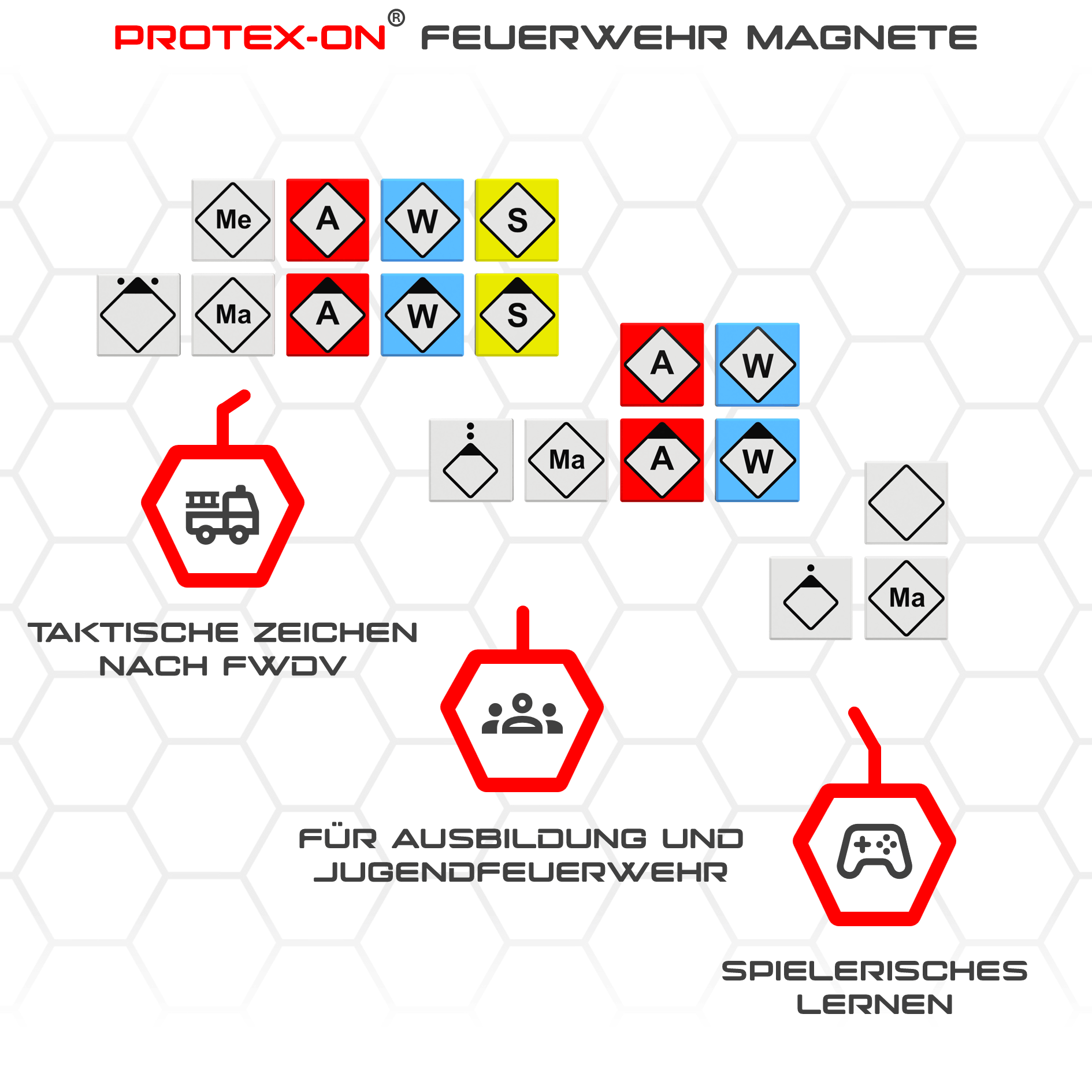 PROTEX-ON® FEUERWEHR MAGNETE

Me A W S

Ma A W S

A W

Ma A W

Ma

TAKTISCHE ZEICHEN NACH FWDV

FÜR AUSBILDUNG UND JUGENDFEUERWEHR

SPIELERISCHES LERNEN