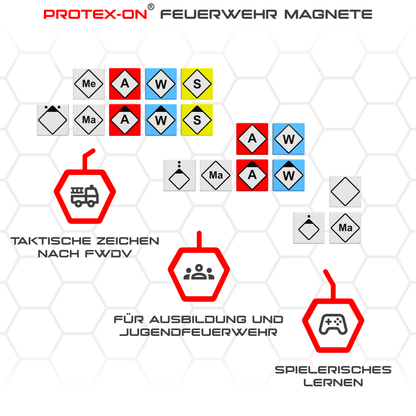 PROTEX-ON® FEUERWEHR MAGNETE

Me A W S

Ma A W S

A W

Ma A W

Ma

TAKTISCHE ZEICHEN NACH FWDV

FÜR AUSBILDUNG UND JUGENDFEUERWEHR

SPIELERISCHES LERNEN