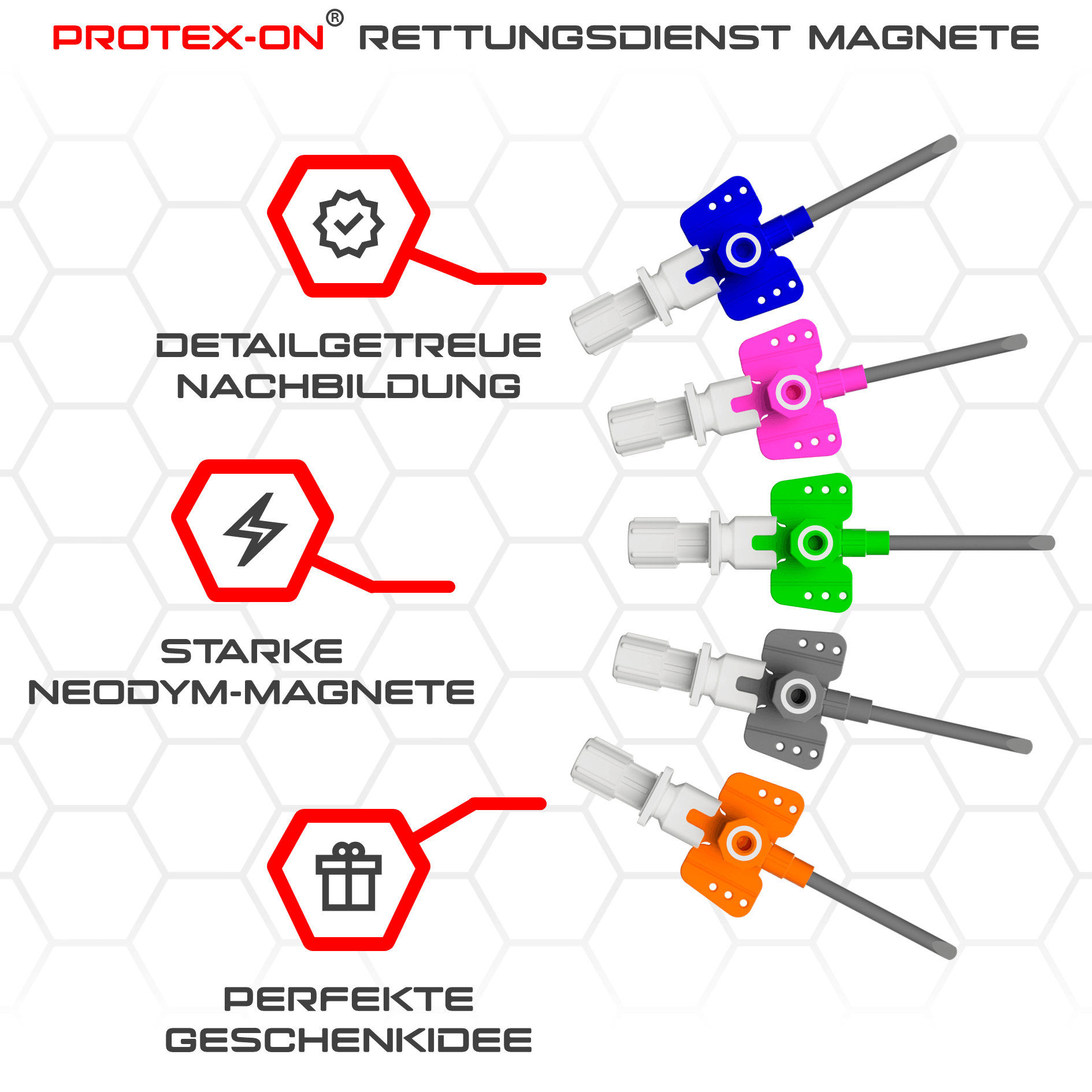 PROTEX-ON® RETTUNGSDIENST MAGNETE

DETAILGETREUE NACHBILDUNG

STARKE NEODYM-MAGNETE

PERFEKTE GESCHENKIDEE