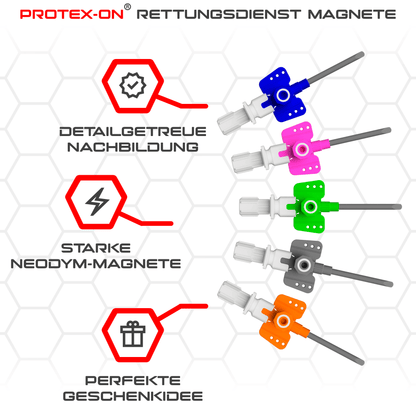 PROTEX-ON® RETTUNGSDIENST MAGNETE

DETAILGETREUE NACHBILDUNG

STARKE NEODYM-MAGNETE

PERFEKTE GESCHENKIDEE